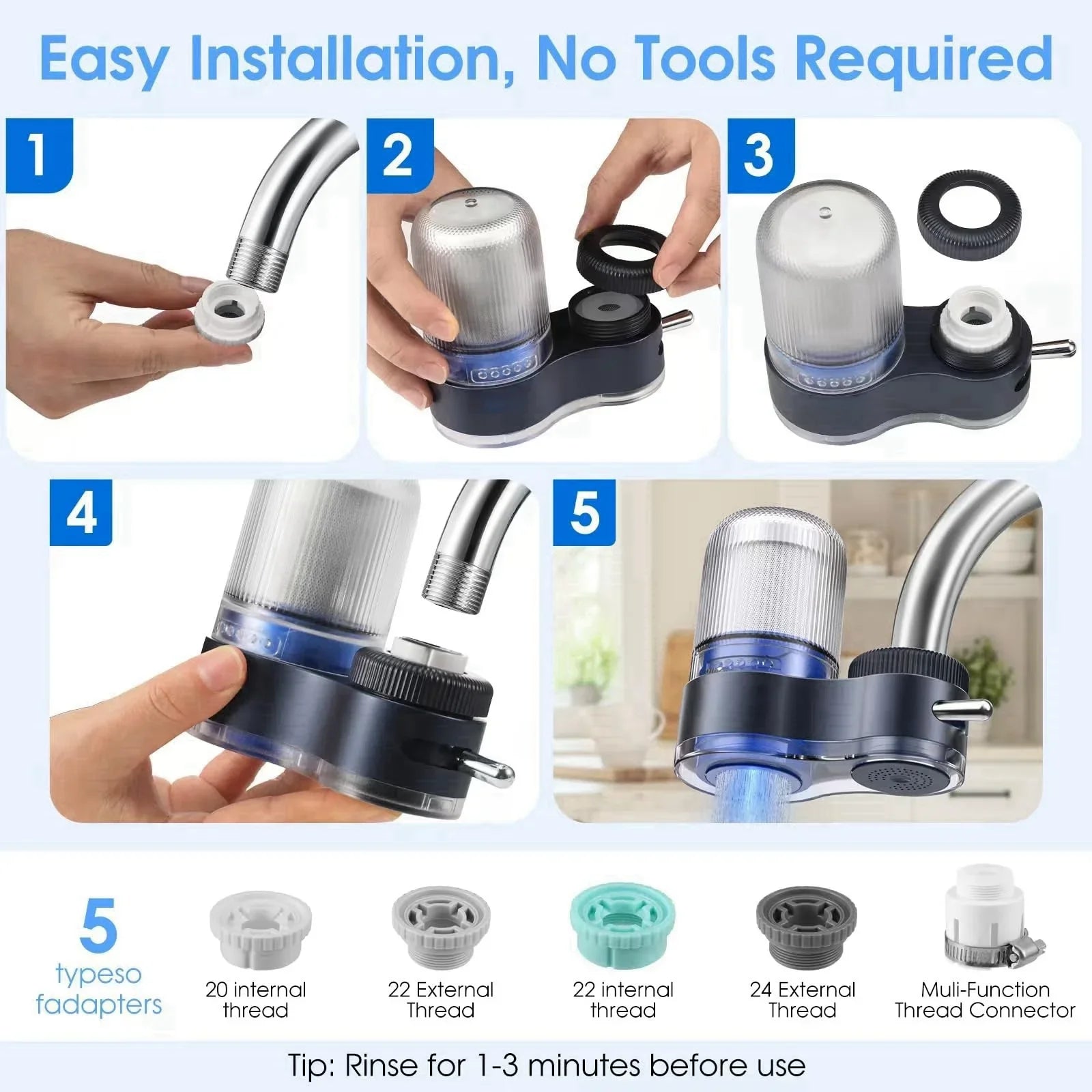 Easy Installation, No Tools Required

1

2

3

4

5

5
typeso
fadapters

20 internal
thread

22 External
Thread

22 internal
thread

24 External
Thread

Muli-Function
Thread Connector

Tip: Rinse for 1-3 minutes before use